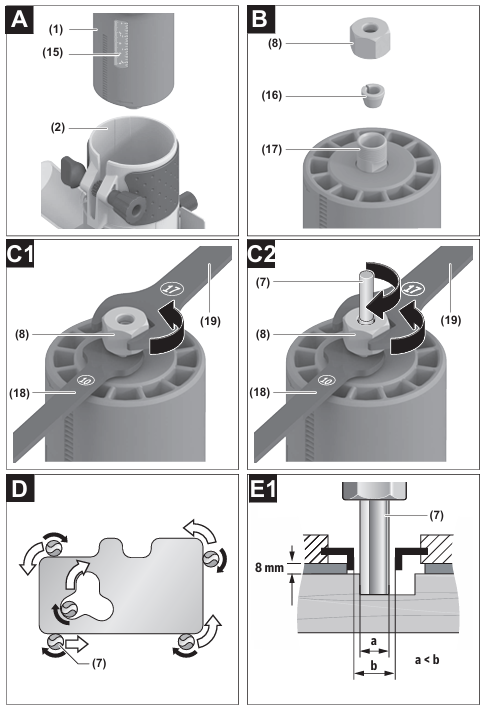 A
(1)
(15)
(2)

B
(8)
(16)
(17)

C1
17
(19)
(8)
10
(18)

C2
(7)
17
(19)
(8)
10
(18)

D
(7)

E1
(7)
8 mm
a
b
a < b