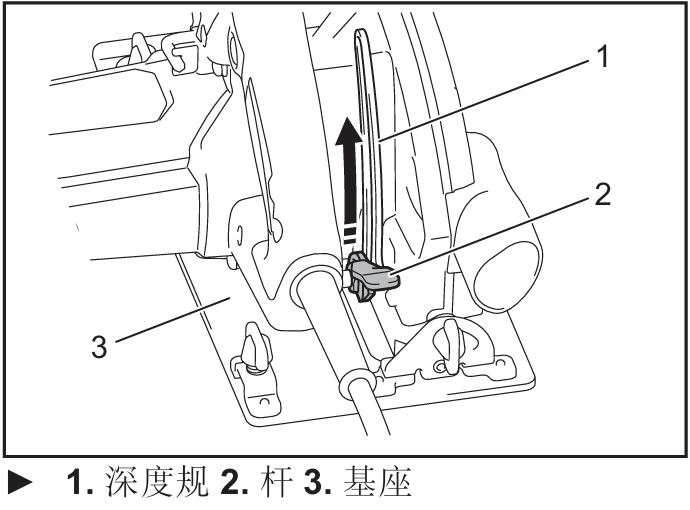 1

2

3

► 1. 深度规 2. 杆 3. 基座