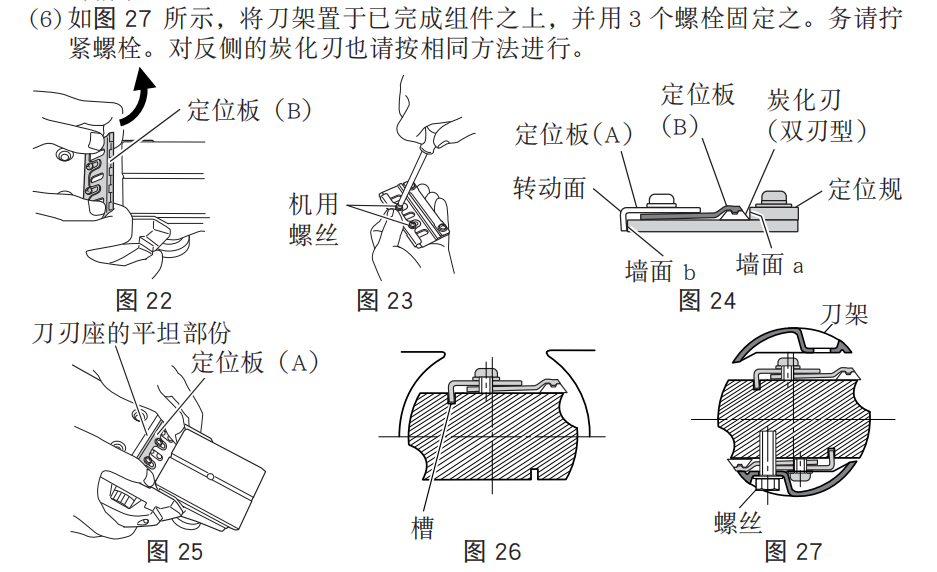 (6) 如图 27 所示，将刀架置于已完成组件之上，并用 3 个螺栓固定之。务请拧紧螺栓。对反侧的炭化刃也请按相同方法进行。

定位板（B）

图 22

机用螺丝

图 23

定位板（A）

定位板（B）

炭化刃（双刃型）

转动面

定位规

墙面 b

墙面 a

图 24

刀刃座的平坦部份

定位板（A）

图 25

槽

图 26

刀架

螺丝

图 27