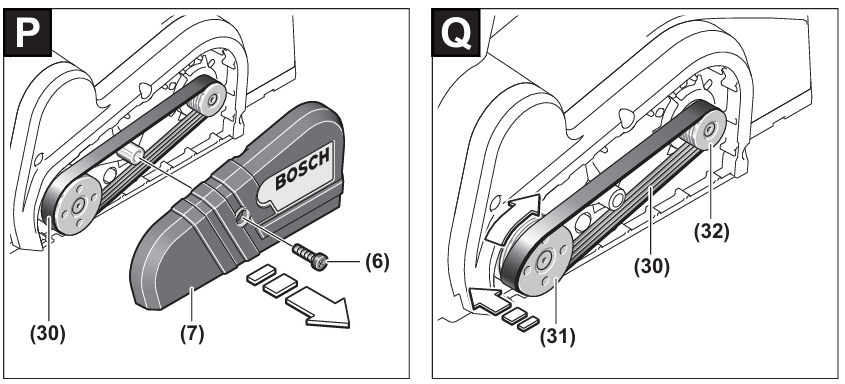 P

BOSCH

(6)

(30)

(7)

Q

(32)

(30)

(31)