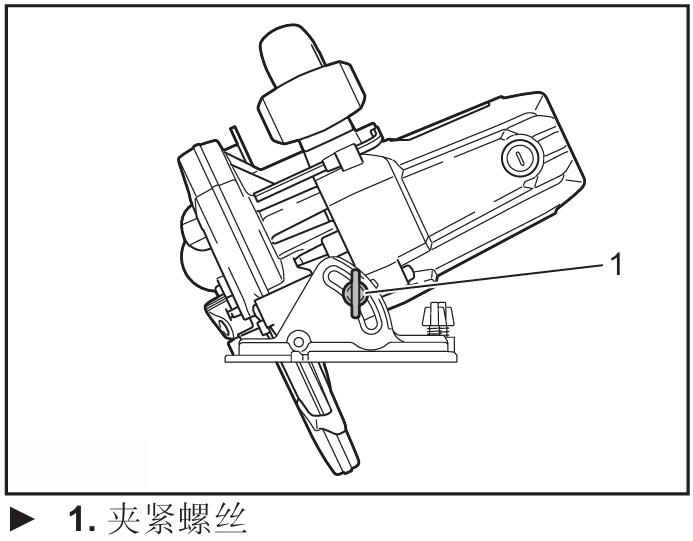 1

► 1. 夹紧螺丝