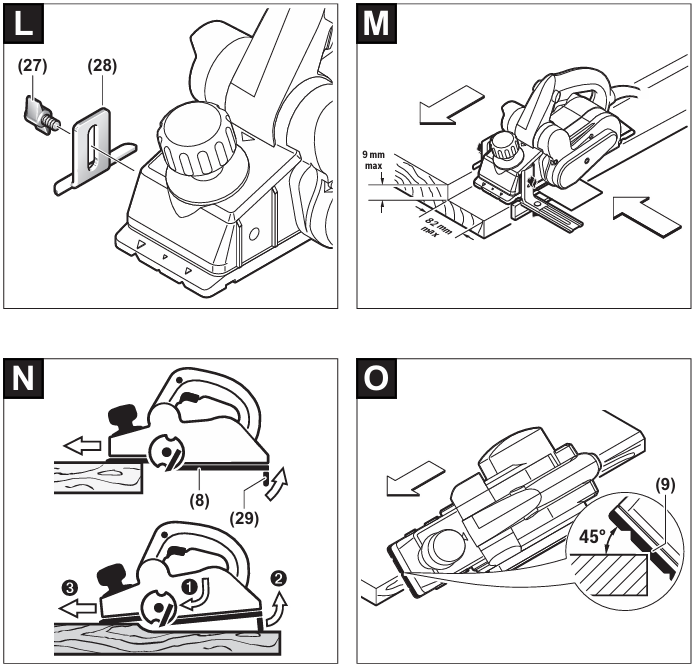 L

(27)

(28)

M

9 mm max

82 mm max

N

(8)

(29)

❸

❶

❷

O

45°

(9)