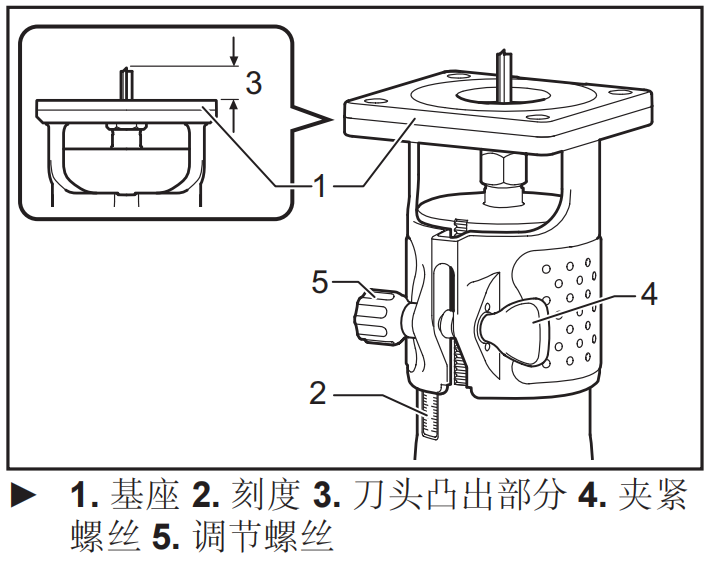 3

1

5

4

2

► 1. 基座 2. 刻度 3. 刀头凸出部分 4. 夹紧螺丝 5. 调节螺丝