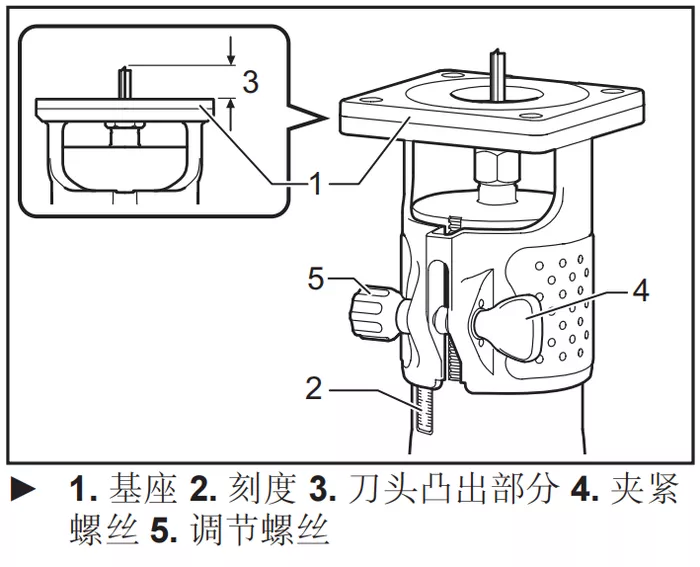 3
1
5
4
2

► 1. 基座 2. 刻度 3. 刀头凸出部分 4. 夹紧螺丝 5. 调节螺丝