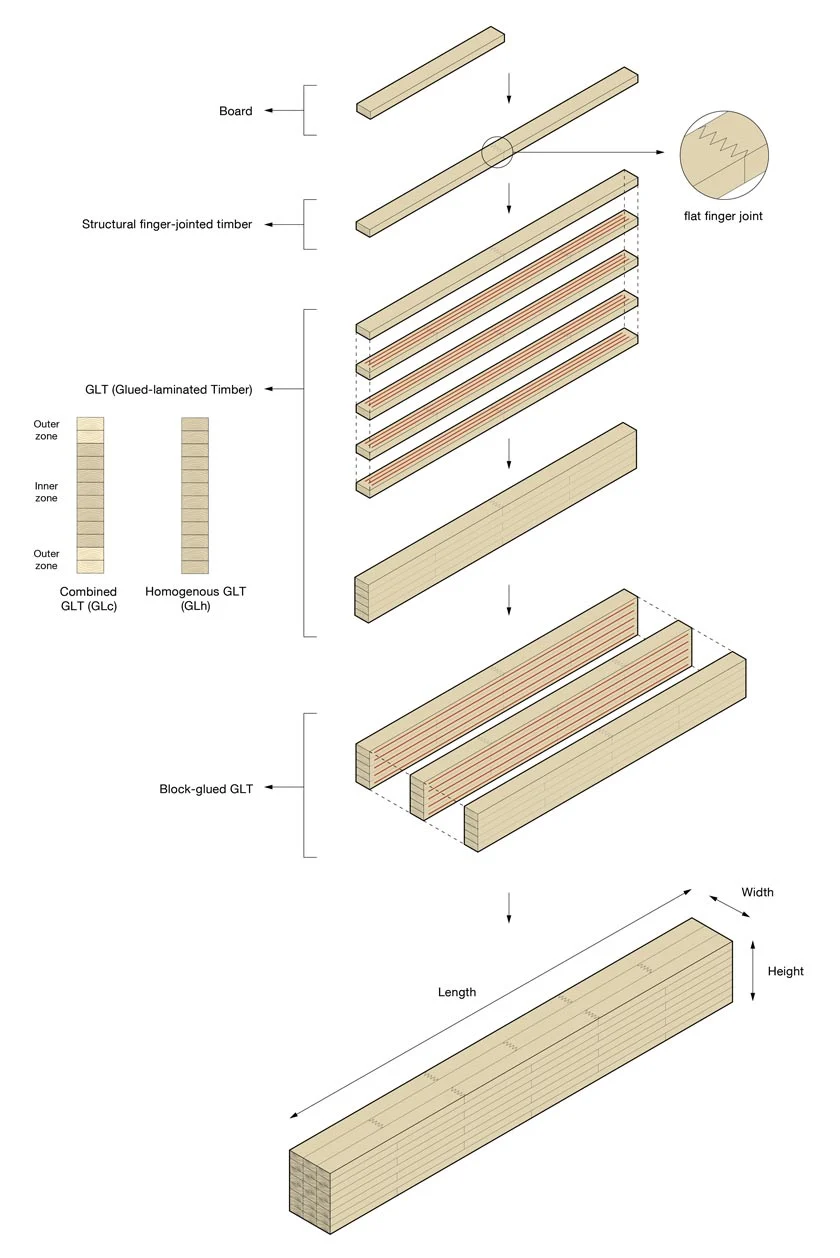 Board

flat finger joint

Structural finger-jointed timber

GLT (Glued-laminated Timber)

Outer zone

Inner zone

Outer zone

Combined GLT (GLc)

Homogenous GLT (GLh)

Block-glued GLT

Width

Height

Length