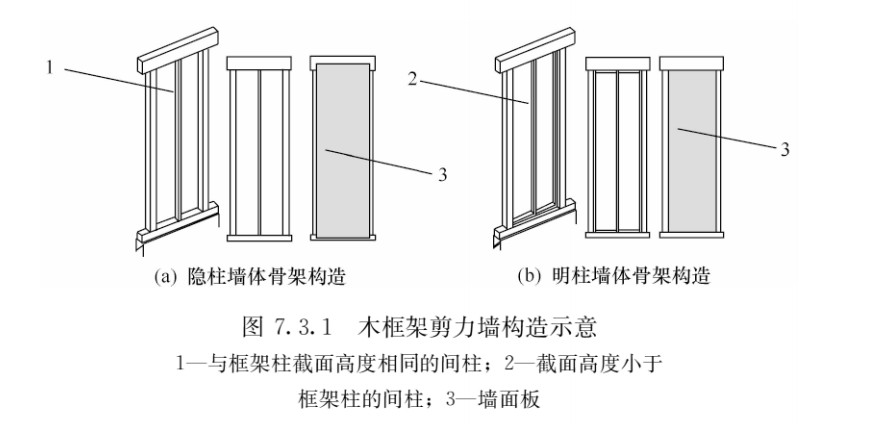 1

3

2

3

(a) 隐柱墙体骨架构造

(b) 明柱墙体骨架构造

图 7.3.1 木框架剪力墙构造示意

1—与框架柱截面高度相同的间柱；2—截面高度小于框架柱的间柱；3—墙面板