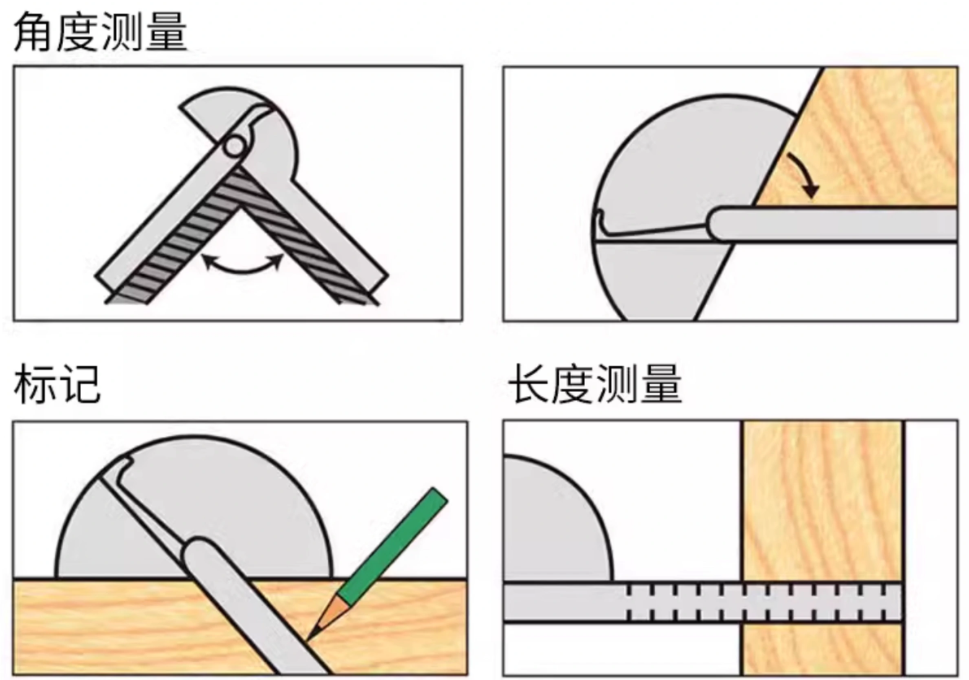 角度测量

标记

长度测量